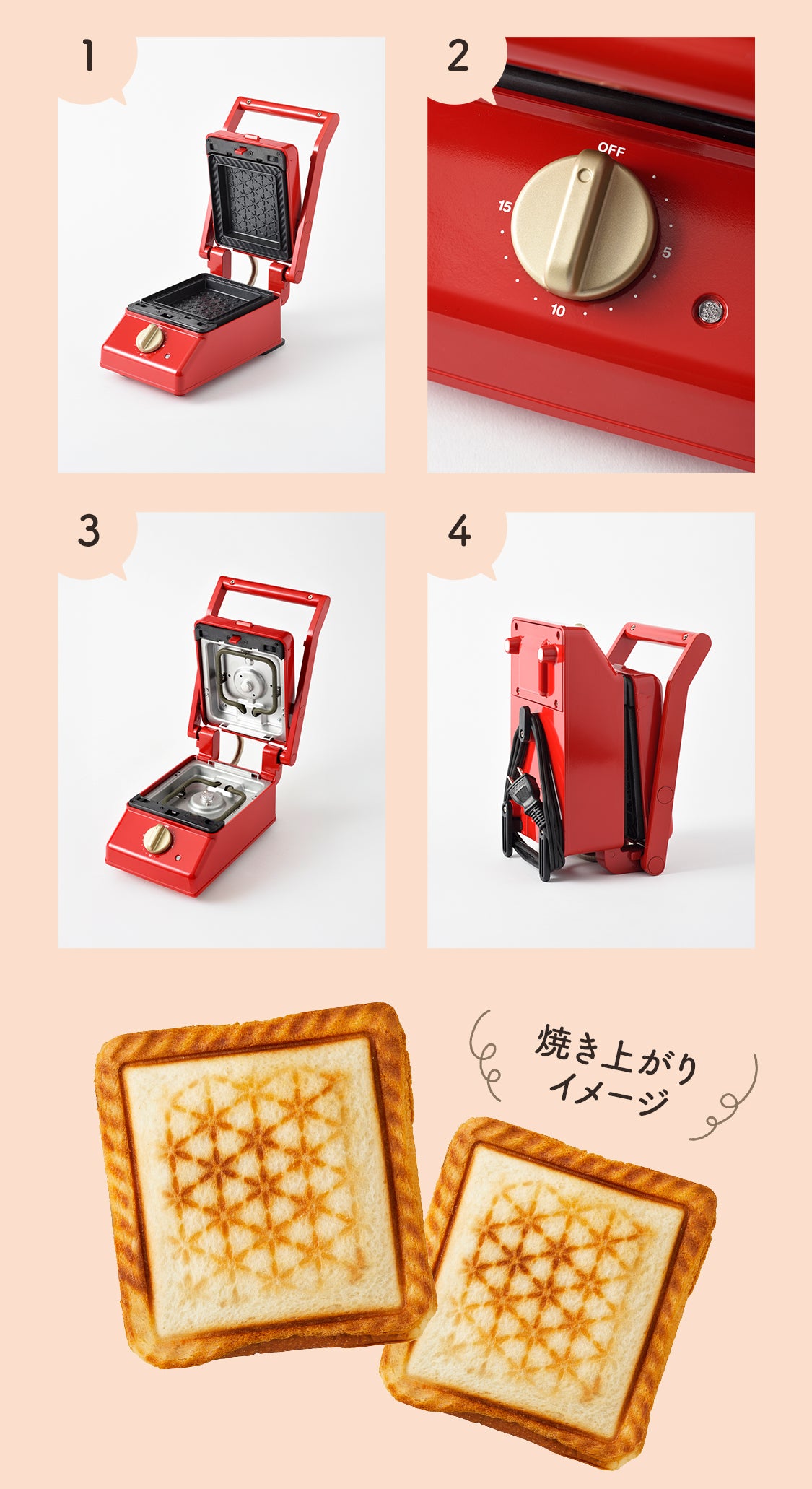 1

2

OFF
15
5
10

3

4

焼き上がり
イメージ